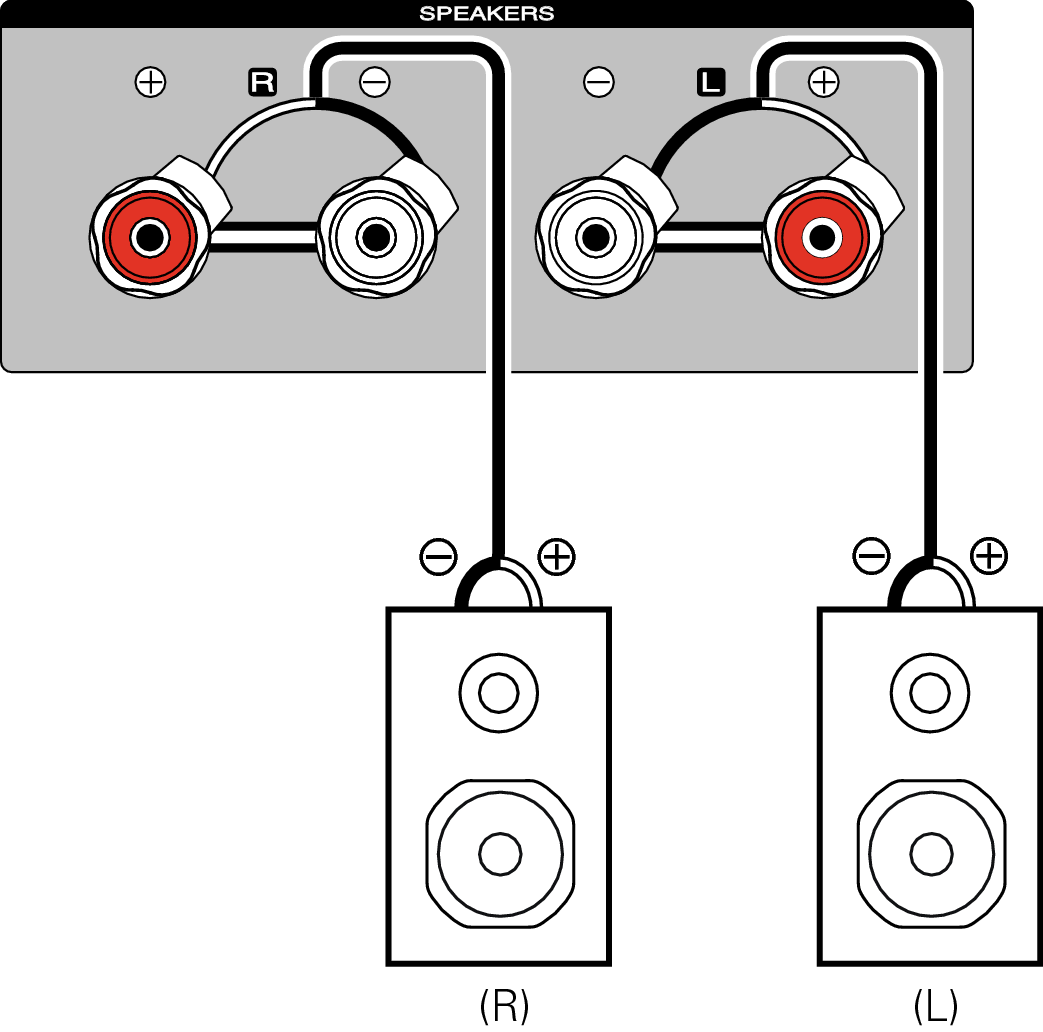 SPEAKERS

⊕ R ⊖

⊖ L ⊕

⊖ ⊕

⊖ ⊕

(R)

(L)